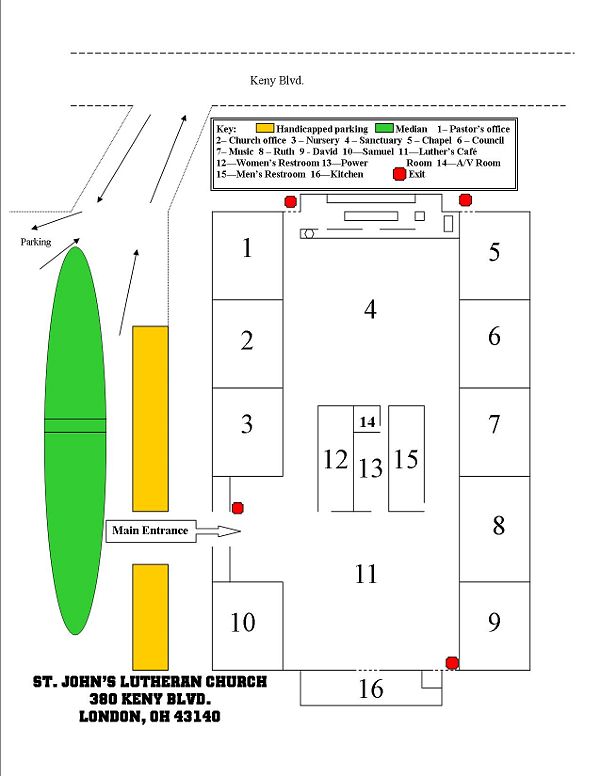 Keny Blvd.

Key: Handicapped parking Median 1– Pastor's office
2– Church office 3 – Nursery 4 – Sanctuary 5 – Chapel 6 – Council
7– Music 8 – Ruth 9 - David 10—Samuel 11—Luther's Café
12—Women's Restroom 13—Power Room 14—A/V Room
15—Men's Restroom 16—Kitchen Exit

Parking

1
2
3
4
5
6
7
8
9
10
11
12
13
14
15
16

Main Entrance

ST. JOHN'S LUTHERAN CHURCH
380 KENY BLVD.
LONDON, OH 43140